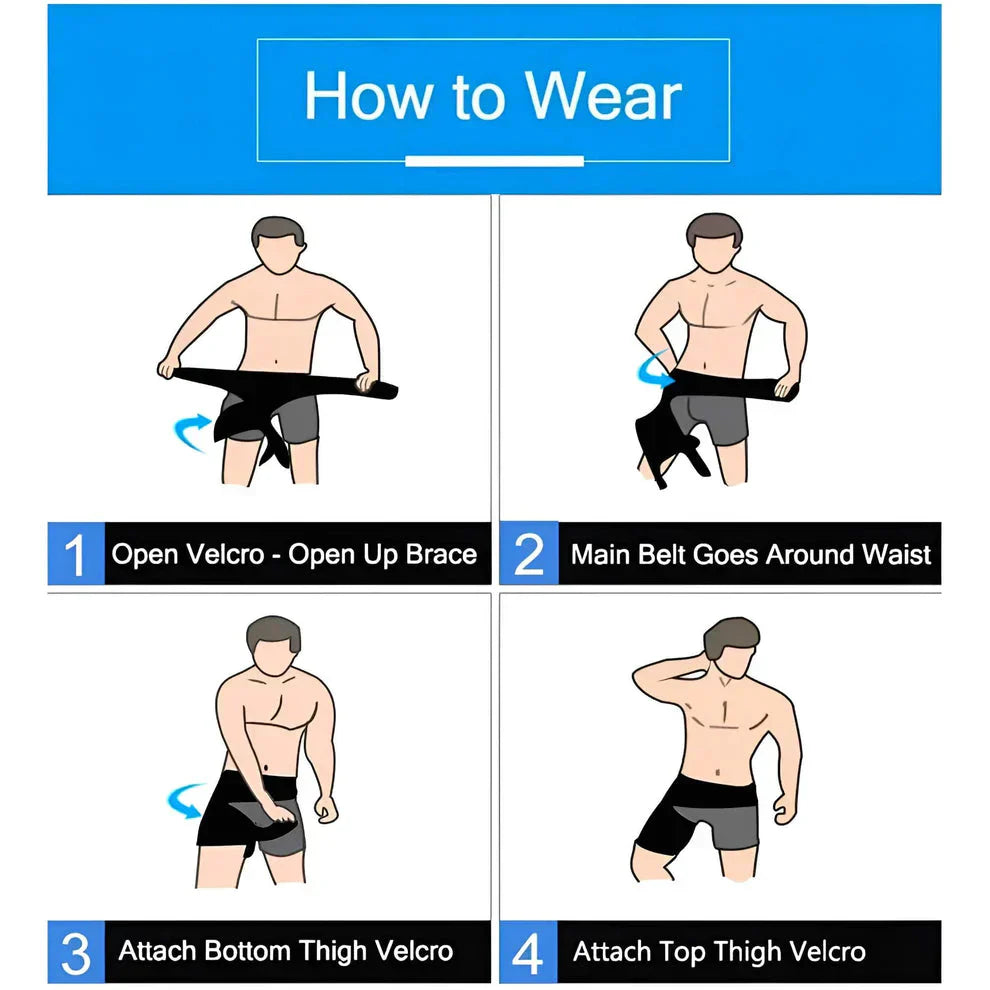 How to Wear

1 Open Velcro - Open Up Brace

2 Main Belt Goes Around Waist

3 Attach Bottom Thigh Velcro

4 Attach Top Thigh Velcro