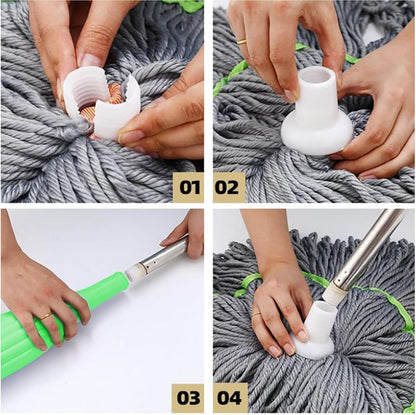 01

02

03

04